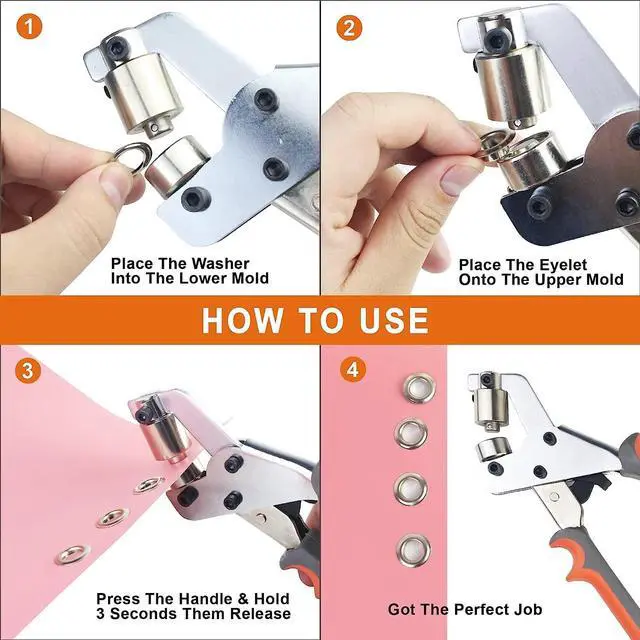 1

Place The Washer Into The Lower Mold

2

Place The Eyelet Onto The Upper Mold

HOW TO USE

3

Press The Handle & Hold 3 Seconds Them Release

4

Got The Perfect Job