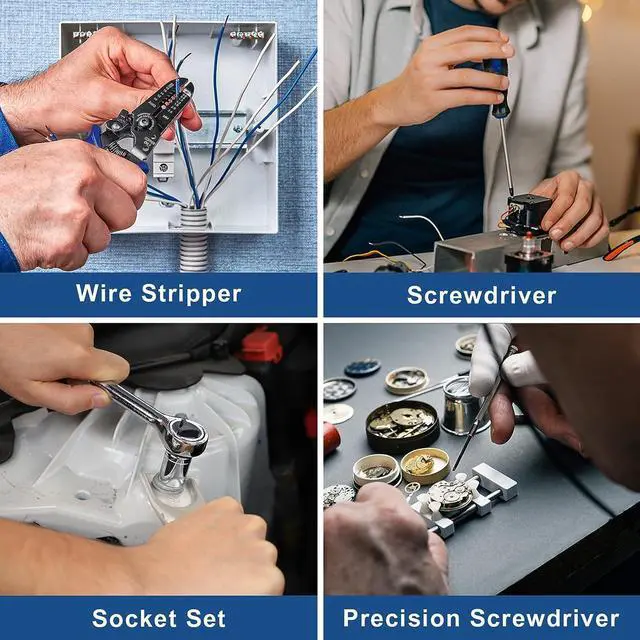 Wire Stripper

Screwdriver

Socket Set

Precision Screwdriver