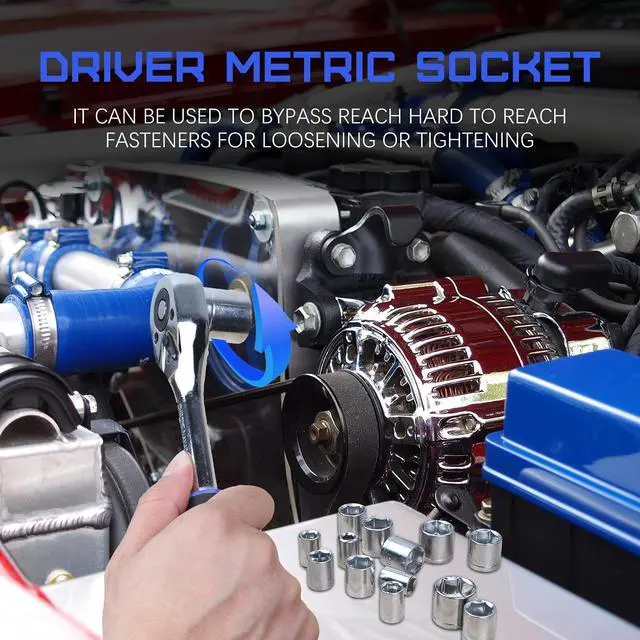 DRIVER METRIC SOCKET

IT CAN BE USED TO BYPASS REACH HARD TO REACH FASTENERS FOR LOOSENING OR TIGHTENING