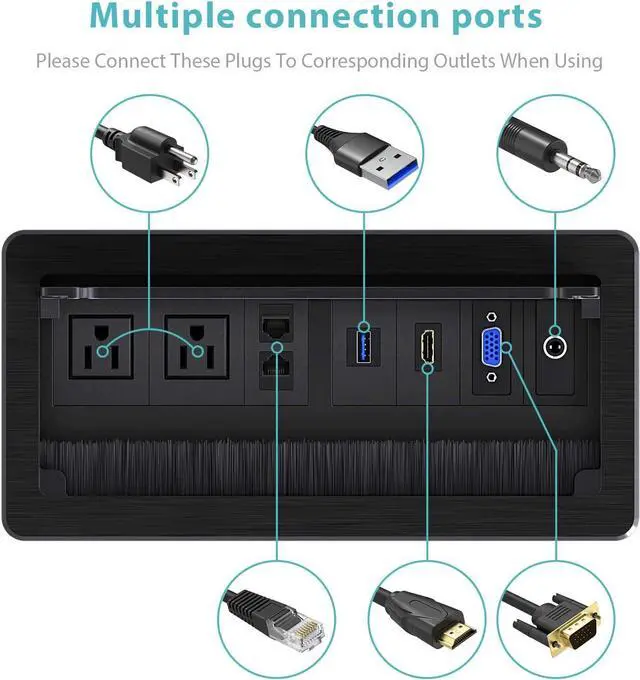 Multiple connection ports

Please Connect These Plugs To Corresponding Outlets When Using