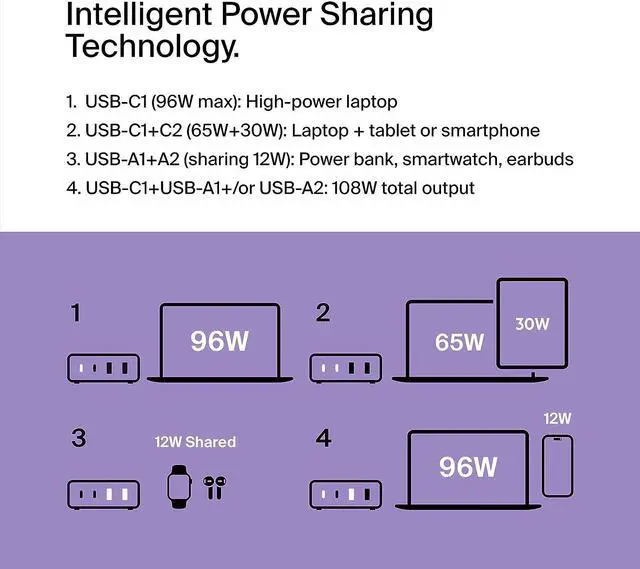 Intelligent Power Sharing Technology.

1. USB-C1 (96W max): High-power laptop
2. USB-C1+C2 (65W+30W): Laptop + tablet or smartphone
3. USB-A1+A2 (sharing 12W): Power bank, smartwatch, earbuds
4. USB-C1+USB-A1+/or USB-A2: 108W total output

1

96W

2

65W

30W

3

12W Shared

4

96W

12W