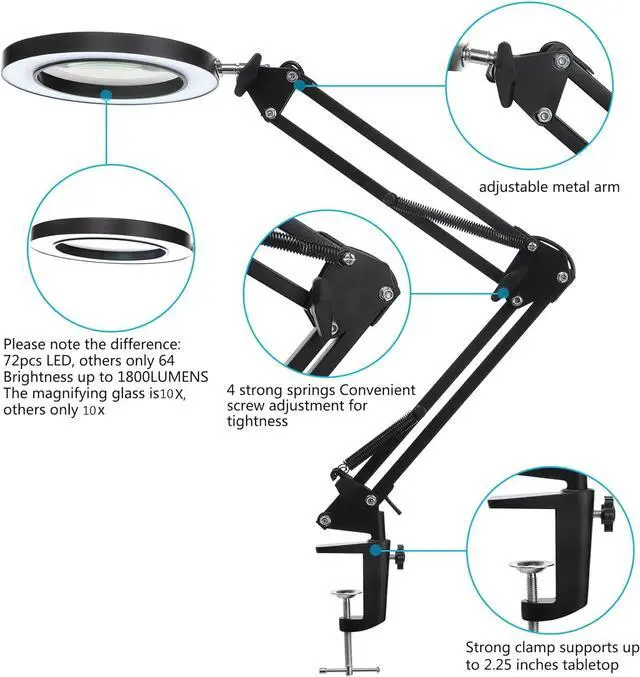 adjustable metal arm

Please note the difference:
72pcs LED, others only 64
Brightness up to 1800LUMENS
The magnifying glass is10X,
others only 10x

4 strong springs Convenient
screw adjustment for
tightness

Strong clamp supports up
to 2.25 inches tabletop