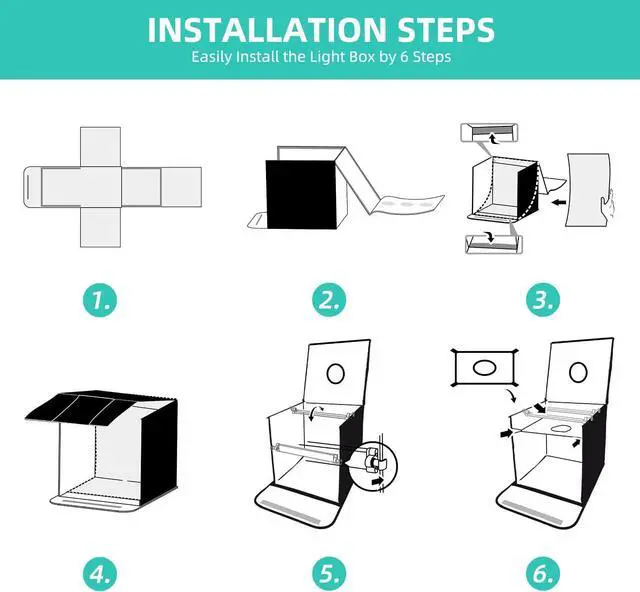 INSTALLATION STEPS
Easily Install the Light Box by 6 Steps

1.

2.

3.

4.

5.

6.