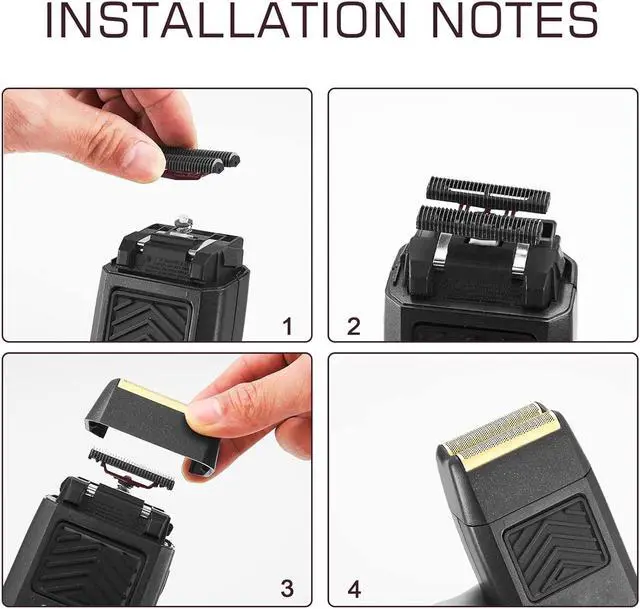 INSTALLATION NOTES

1

2

3

4