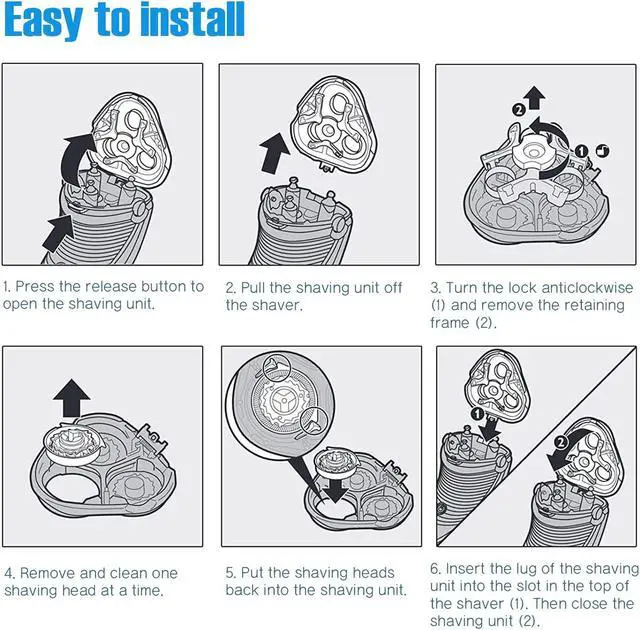 Easy to install

2

1

1. Press the release button to open the shaving unit.

2. Pull the shaving unit off the shaver.

3. Turn the lock anticlockwise (1) and remove the retaining frame (2).

1

2

4. Remove and clean one shaving head at a time.

5. Put the shaving heads back into the shaving unit.

6. Insert the lug of the shaving unit into the slot in the top of the shaver (1). Then close the shaving unit (2).