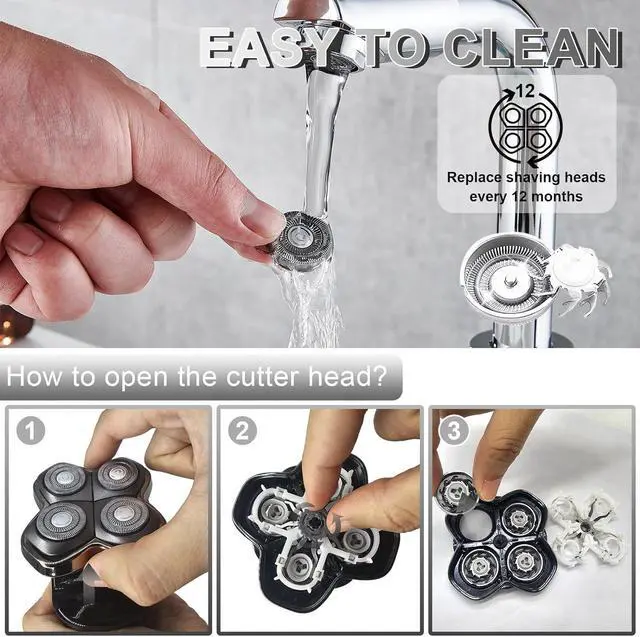 EASY TO CLEAN

12

Replace shaving heads every 12 months

How to open the cutter head?

1

2

3