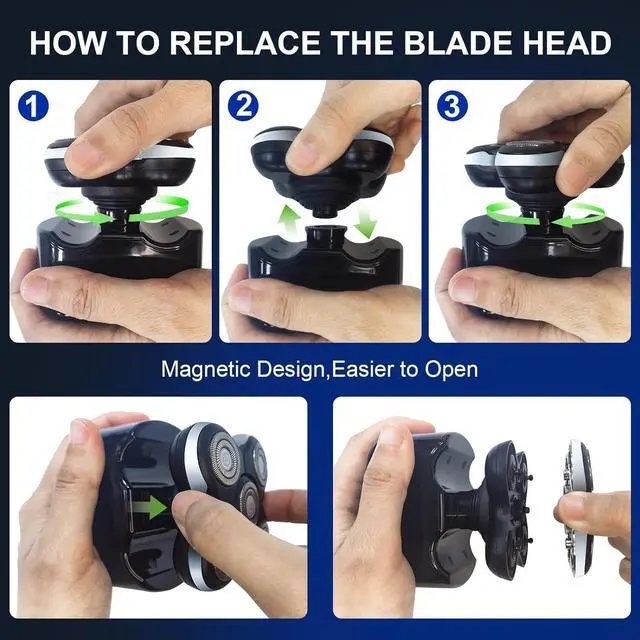 HOW TO REPLACE THE BLADE HEAD

1

2

3

Magnetic Design,Easier to Open