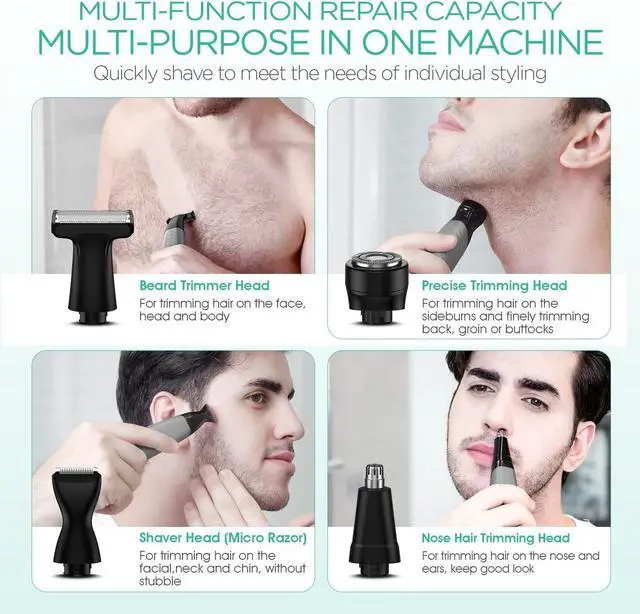 MULTI-FUNCTION REPAIR CAPACITY
MULTI-PURPOSE IN ONE MACHINE
Quickly shave to meet the needs of individual styling

Beard Trimmer Head
For trimming hair on the face, head and body

Precise Trimming Head
For trimming hair on the sideburns and finely trimming back, groin or buttocks

Shaver Head (Micro Razor)
For trimming hair on the facial,neck and chin, without stubble

Nose Hair Trimming Head
For trimming hair on the nose and ears, keep good look