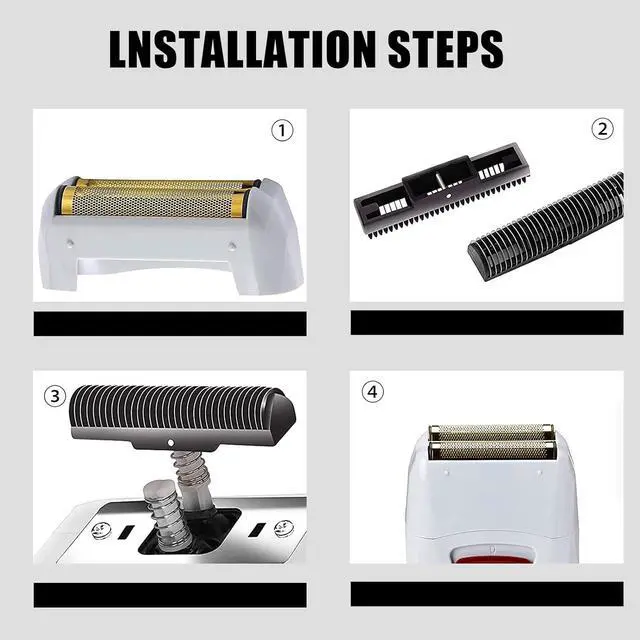 LNSTALLATION STEPS

①

②

③

④