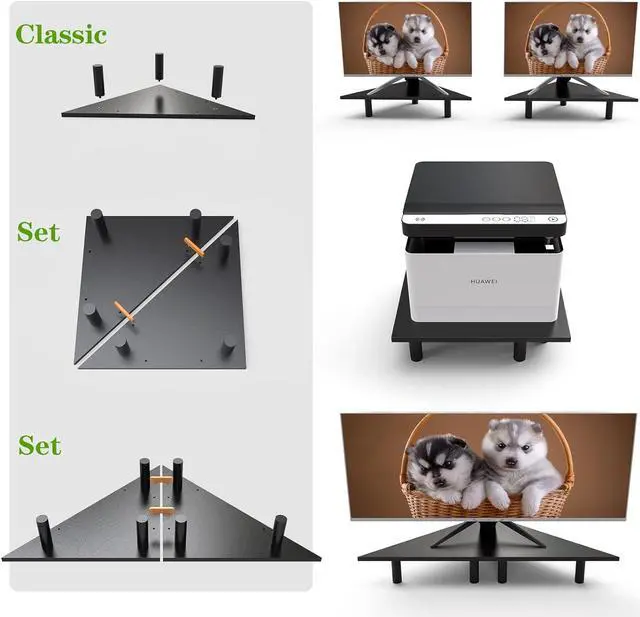 Classic

Set

Set

HUAWEI