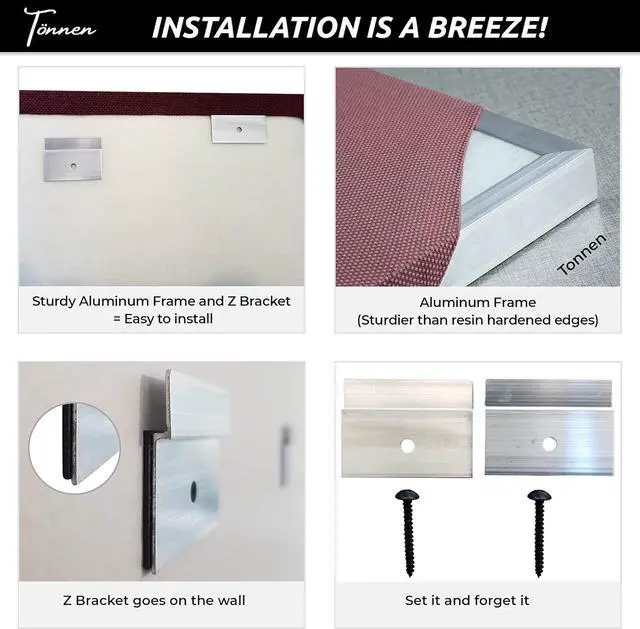 Tönnen INSTALLATION IS A BREEZE!

Sturdy Aluminum Frame and Z Bracket
= Easy to install

Tonnen

Aluminum Frame
(Sturdier than resin hardened edges)

Z Bracket goes on the wall

Set it and forget it