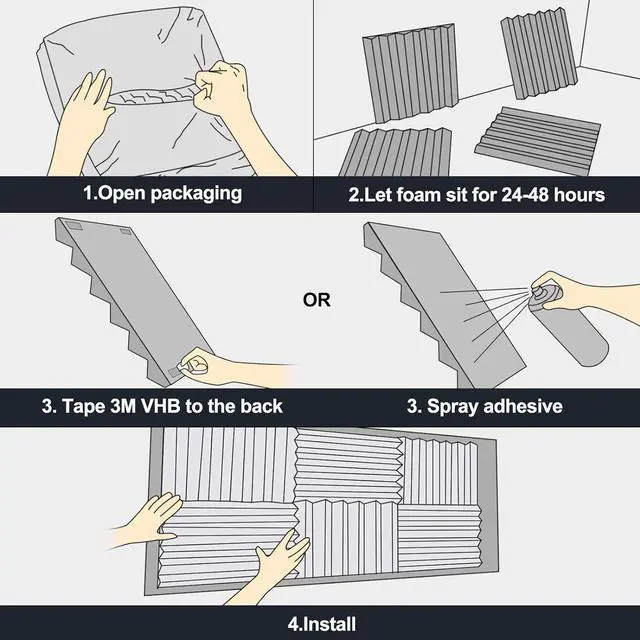 1.Open packaging

2.Let foam sit for 24-48 hours

OR

3. Tape 3M VHB to the back

3. Spray adhesive

4.Install