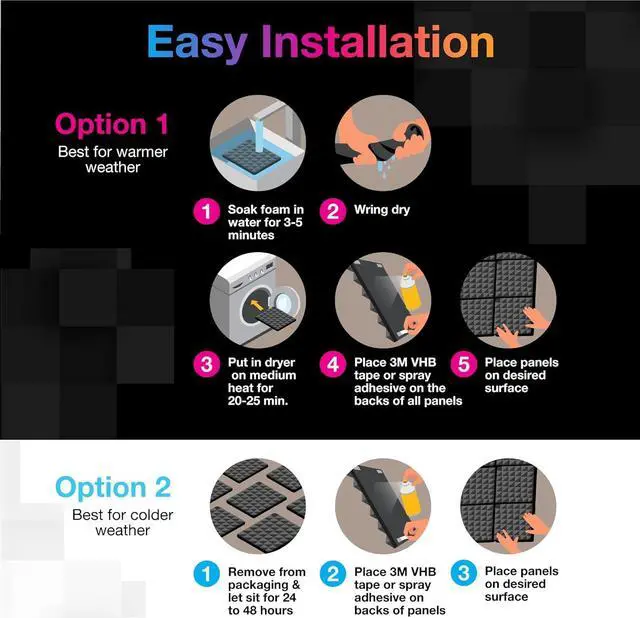 Easy Installation

Option 1
Best for warmer weather

1 Soak foam in water for 3-5 minutes

2 Wring dry

3 Put in dryer on medium heat for 20-25 min.

4 Place 3M VHB tape or spray adhesive on the backs of all panels

5 Place panels on desired surface

Option 2
Best for colder weather

1 Remove from packaging & let sit for 24 to 48 hours

2 Place 3M VHB tape or spray adhesive on backs of panels

3 Place panels on desired surface