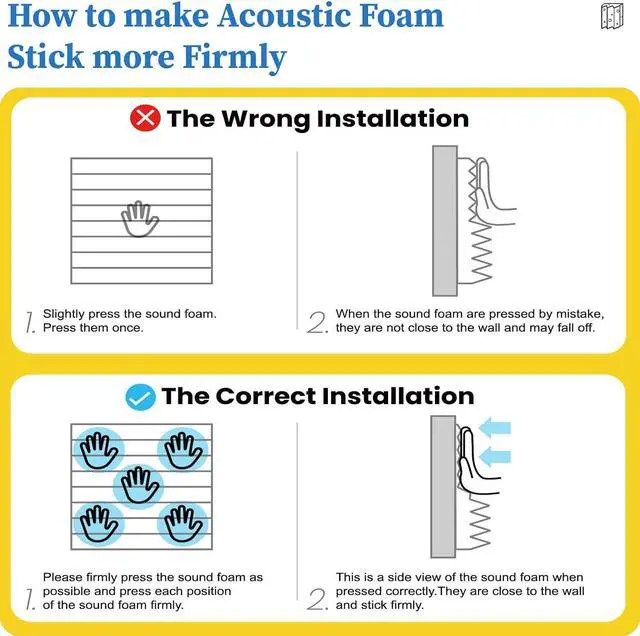 How to make Acoustic Foam Stick more Firmly

The Wrong Installation

1. Slightly press the sound foam. Press them once.

2. When the sound foam are pressed by mistake, they are not close to the wall and may fall off.

The Correct Installation

1. Please firmly press the sound foam as possible and press each position of the sound foam firmly.

2. This is a side view of the sound foam when pressed correctly.They are close to the wall and stick firmly.