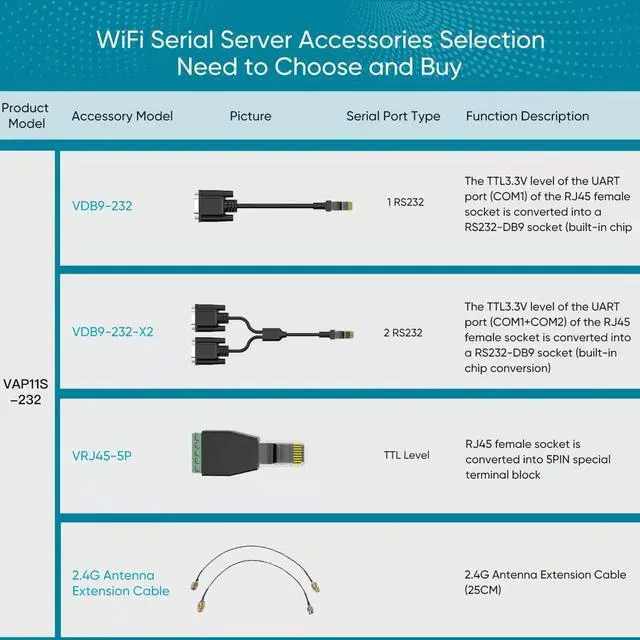 WiFi Serial Server Accessories Selection
Need to Choose and Buy

| Product Model | Accessory Model | Picture | Serial Port Type | Function Description |
|---|---|---|---|---|
| VAP11S -232 | VDB9-232 | | 1 RS232 | The TTL3.3V level of the UART port (COM1) of the RJ45 female socket is converted into a RS232-DB9 socket (built-in chip |
| | VDB9-232-X2 | | 2 RS232 | The TTL3.3V level of the UART port (COM1+COM2) of the RJ45 female socket is converted into a RS232-DB9 socket (built-in chip conversion) |
| | VRJ45-5P | | TTL Level | RJ45 female socket is converted into 5PIN special terminal block |
| | 2.4G Antenna Extension Cable | | | 2.4G Antenna Extension Cable (25CM) |