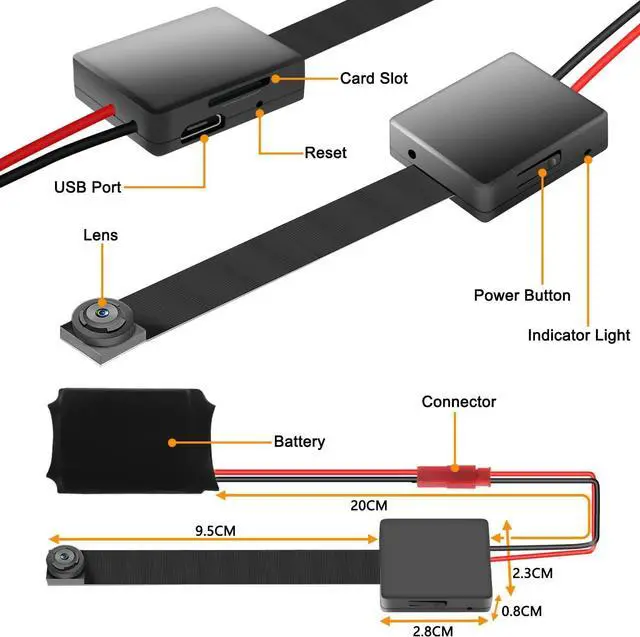 Card Slot

Reset

USB Port

Lens

Power Button

Indicator Light

Connector

Battery

20CM

9.5CM

2.3CM

0.8CM

2.8CM