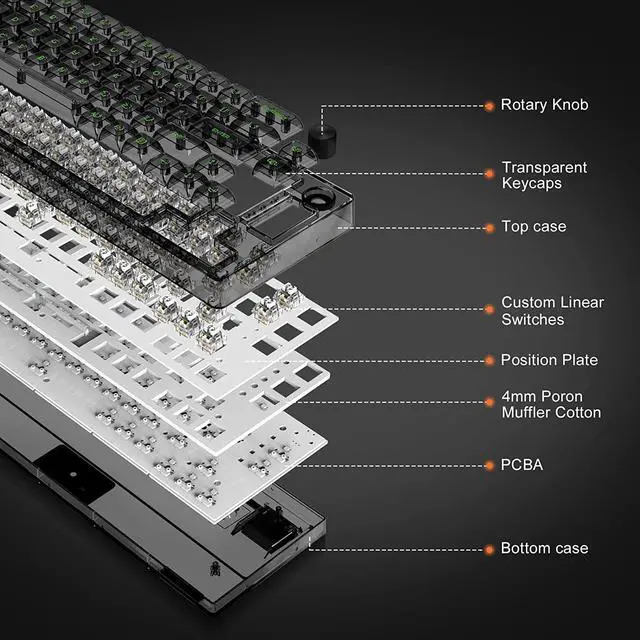 Rotary Knob

Transparent Keycaps

Top case

Custom Linear Switches

Position Plate

4mm Poron Muffler Cotton

PCBA

Bottom case