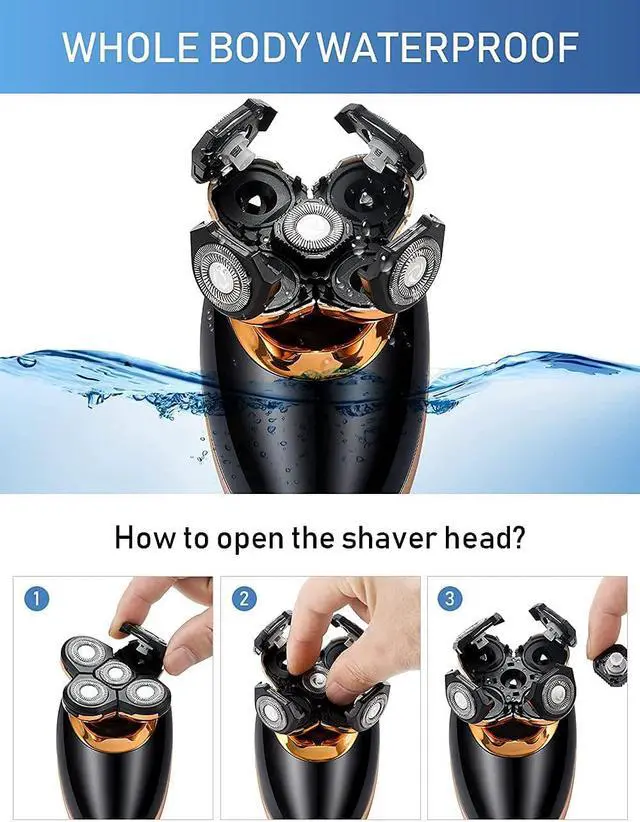 WHOLE BODY WATERPROOF

How to open the shaver head?

1

2

3