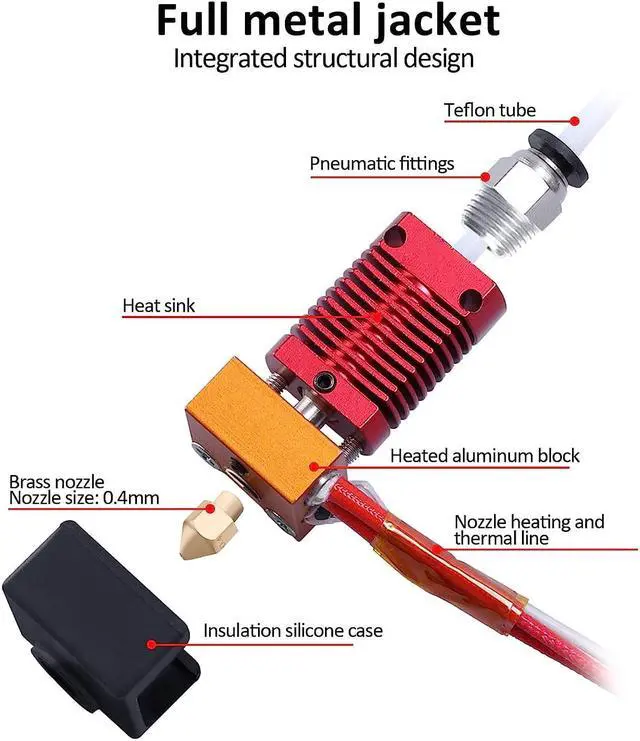 Full metal jacket
Integrated structural design

Teflon tube

Pneumatic fittings

Heat sink

Heated aluminum block

Brass nozzle
Nozzle size: 0.4mm

Nozzle heating and thermal line

Insulation silicone case