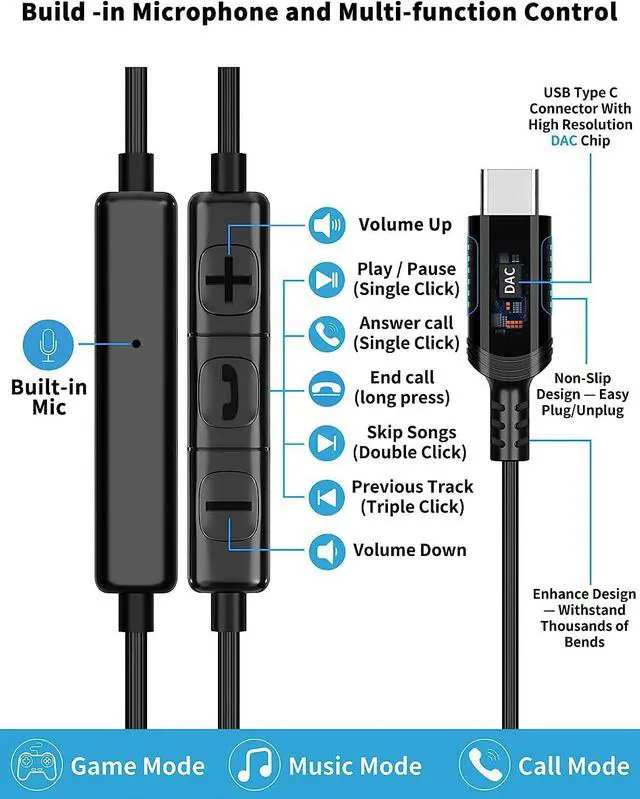 Build -in Microphone and Multi-function Control

Built-in Mic

Volume Up

Play / Pause (Single Click)

Answer call (Single Click)

End call (long press)

Skip Songs (Double Click)

Previous Track (Triple Click)

Volume Down

USB Type C Connector With High Resolution DAC Chip

DAC

Non-Slip Design — Easy Plug/Unplug

Enhance Design — Withstand Thousands of Bends

Game Mode

Music Mode

Call Mode