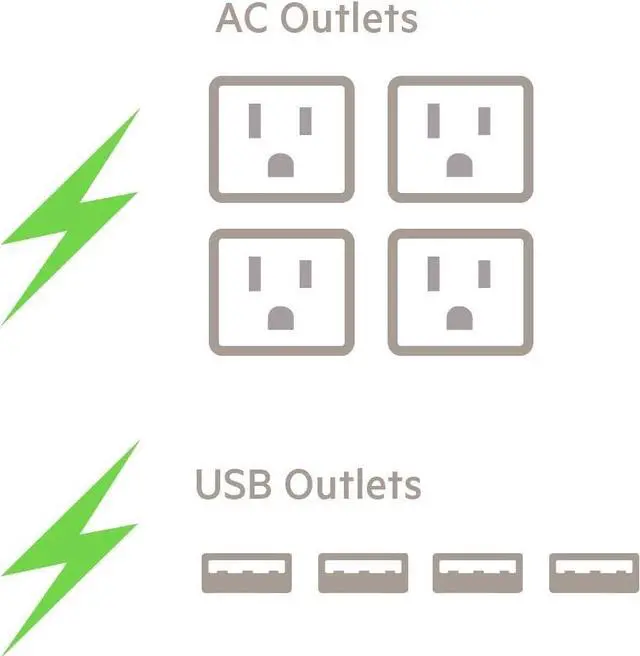 AC Outlets

USB Outlets