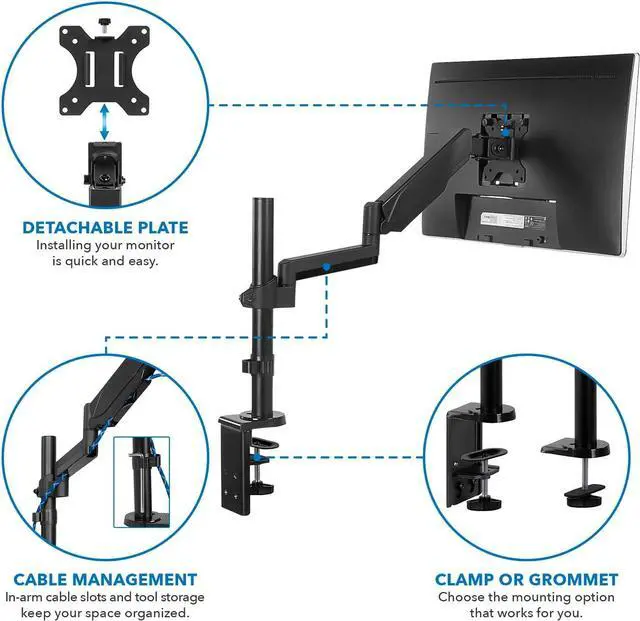 DETACHABLE PLATE
Installing your monitor is quick and easy.

CABLE MANAGEMENT
In-arm cable slots and tool storage keep your space organized.

CLAMP OR GROMMET
Choose the mounting option that works for you.