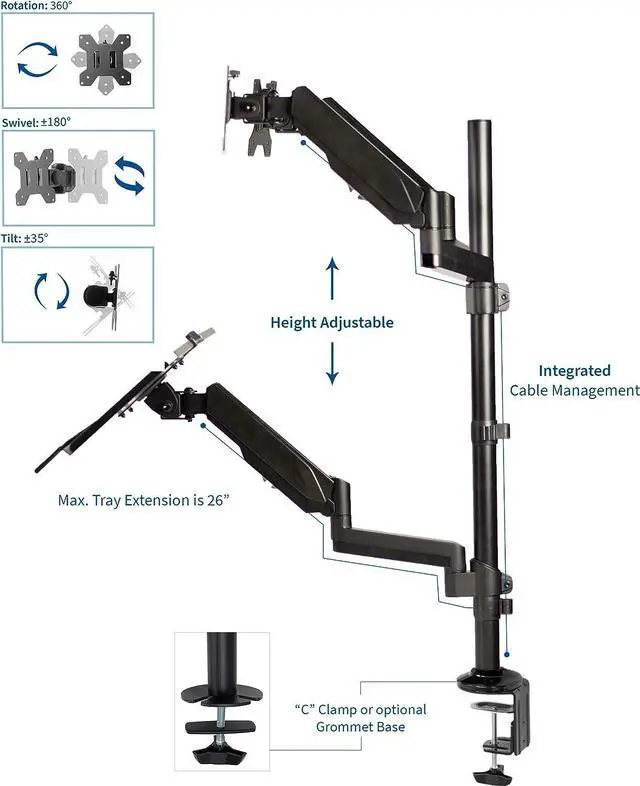 Rotation: 360°

Swivel: ±180°

Tilt: ±35°

Height Adjustable

Integrated
Cable Management

Max. Tray Extension is 26”

“C” Clamp or optional Grommet Base