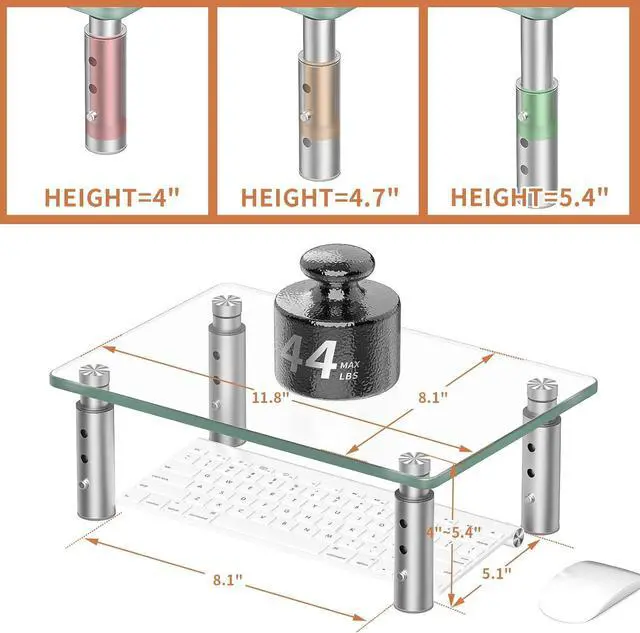 HEIGHT=4"

HEIGHT=4.7"

HEIGHT=5.4"

44 MAX LBS

11.8"

8.1"

4"-5.4"

8.1"

5.1"