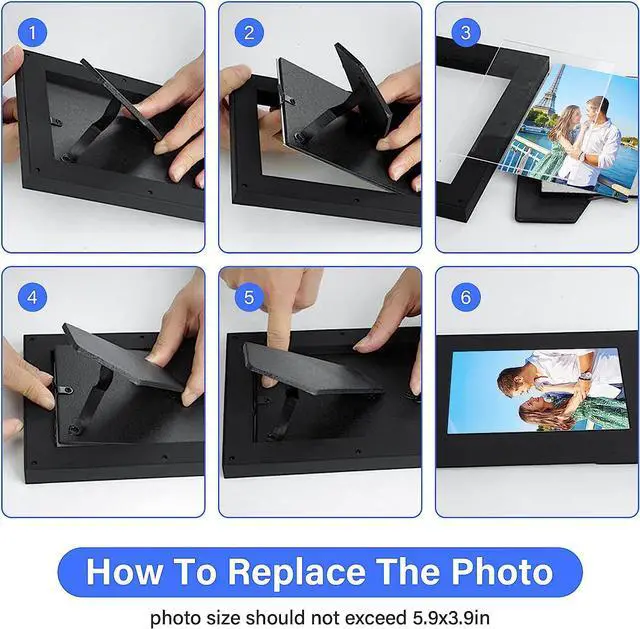 1

2

3

4

5

6

How To Replace The Photo

photo size should not exceed 5.9x3.9in