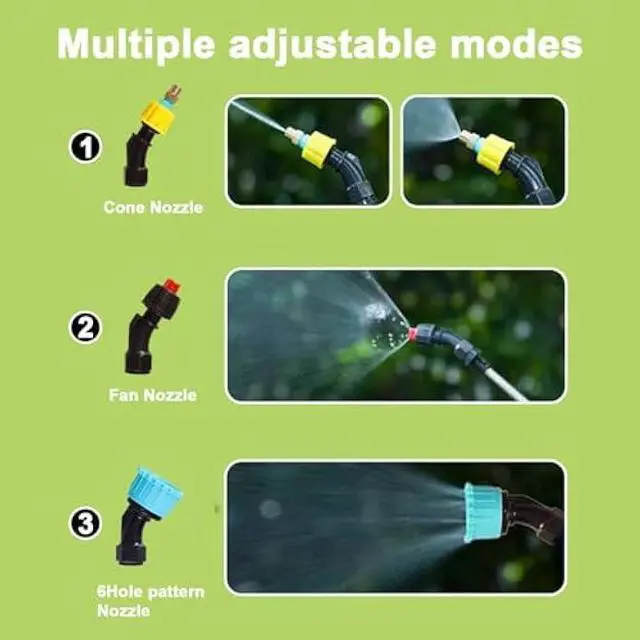 Multiple adjustable modes

1

Cone Nozzle

2

Fan Nozzle

3

6Hole pattern Nozzle