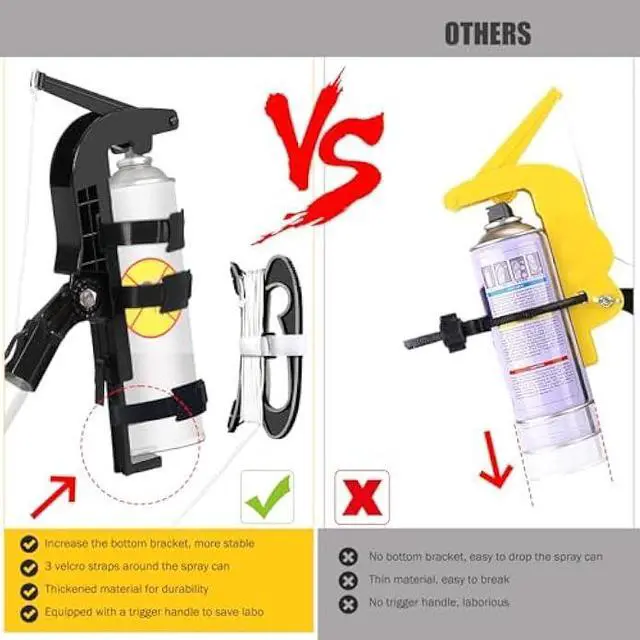 OTHERS

VS

Increase the bottom bracket, more stable
3 velcro straps around the spray can
Thickened material for durability
Equipped with a trigger handle to save labo

No bottom bracket, easy to drop the spray can
Thin material, easy to break
No trigger handle, laborious