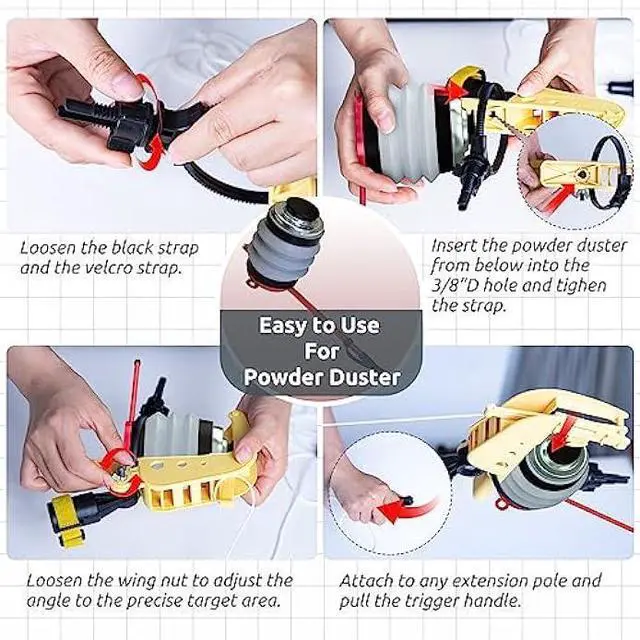 Loosen the black strap and the velcro strap.

Insert the powder duster from below into the 3/8"D hole and tighen the strap.

Easy to Use For Powder Duster

Loosen the wing nut to adjust the angle to the precise target area.

Attach to any extension pole and pull the trigger handle.