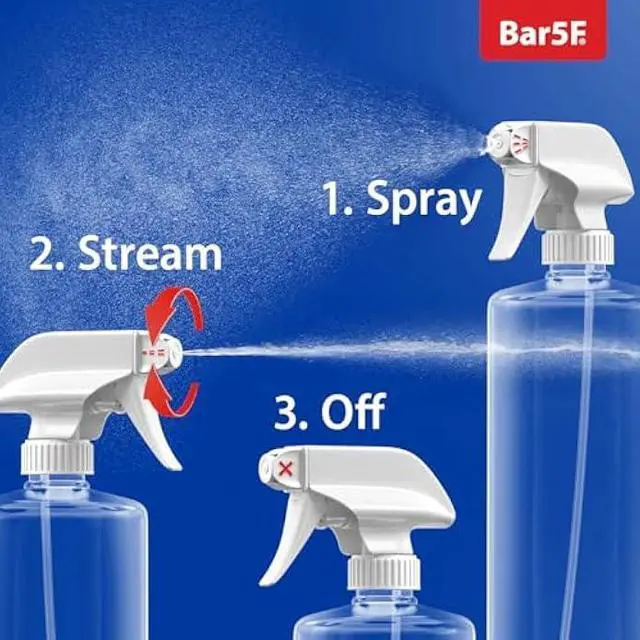 Bar5F

1. Spray

2. Stream

3. Off