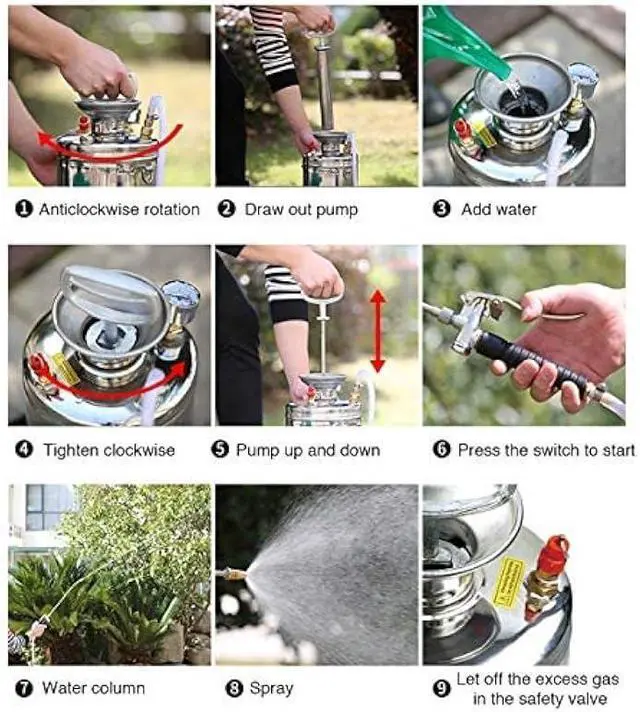 ❶ Anticlockwise rotation

❷ Draw out pump

❸ Add water

❹ Tighten clockwise

❺ Pump up and down

❻ Press the switch to start

❼ Water column

❽ Spray

❾ Let off the excess gas in the safety valve