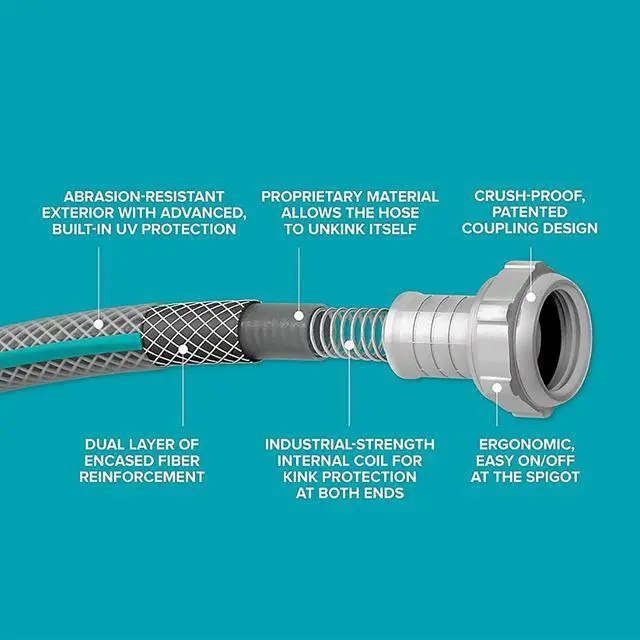 ABRASION-RESISTANT EXTERIOR WITH ADVANCED, BUILT-IN UV PROTECTION

PROPRIETARY MATERIAL ALLOWS THE HOSE TO UNKINK ITSELF

CRUSH-PROOF, PATENTED COUPLING DESIGN

DUAL LAYER OF ENCASED FIBER REINFORCEMENT

INDUSTRIAL-STRENGTH INTERNAL COIL FOR KINK PROTECTION AT BOTH ENDS

ERGONOMIC, EASY ON/OFF AT THE SPIGOT