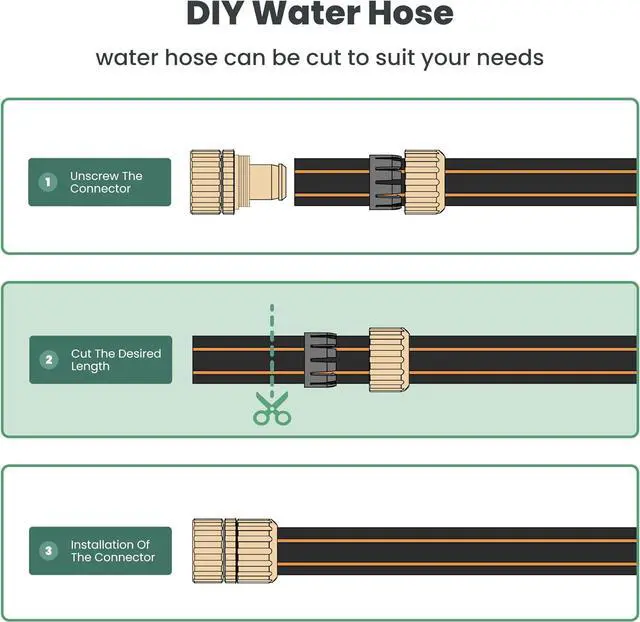 DIY Water Hose

water hose can be cut to suit your needs

1 Unscrew The Connector

2 Cut The Desired Length

3 Installation Of The Connector