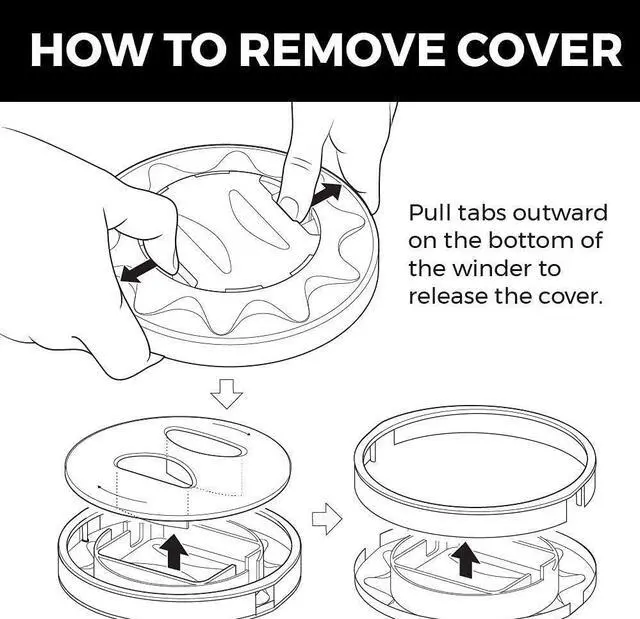 HOW TO REMOVE COVER

Pull tabs outward on the bottom of the winder to release the cover.