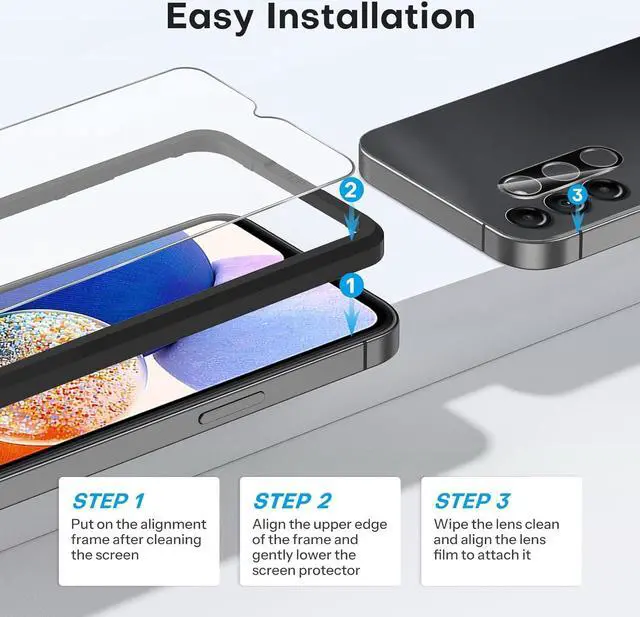 Easy Installation

2

3

1

STEP 1
Put on the alignment frame after cleaning the screen

STEP 2
Align the upper edge of the frame and gently lower the screen protector

STEP 3
Wipe the lens clean and align the lens film to attach it