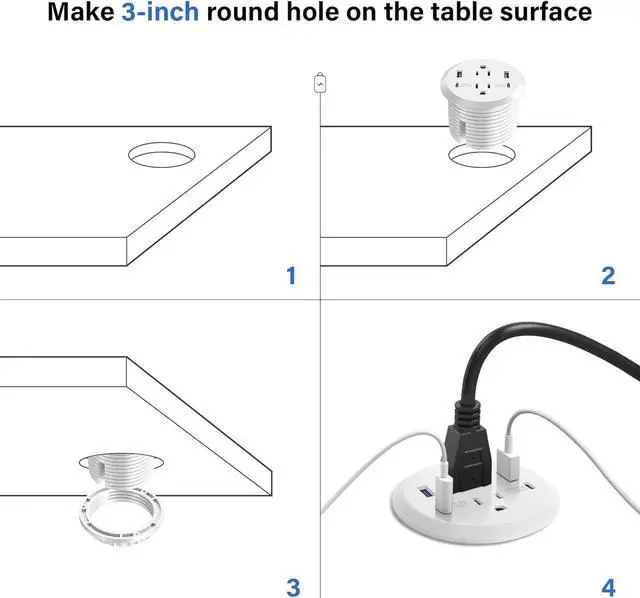 Make 3-inch round hole on the table surface

1

2

3

4