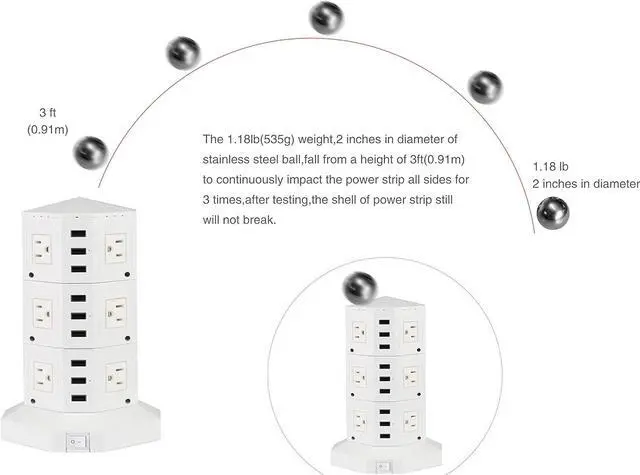 3 ft
(0.91m)

The 1.18lb(535g) weight,2 inches in diameter of stainless steel ball,fall from a height of 3ft(0.91m) to continuously impact the power strip all sides for 3 times,after testing,the shell of power strip still will not break.

1.18 lb
2 inches in diameter