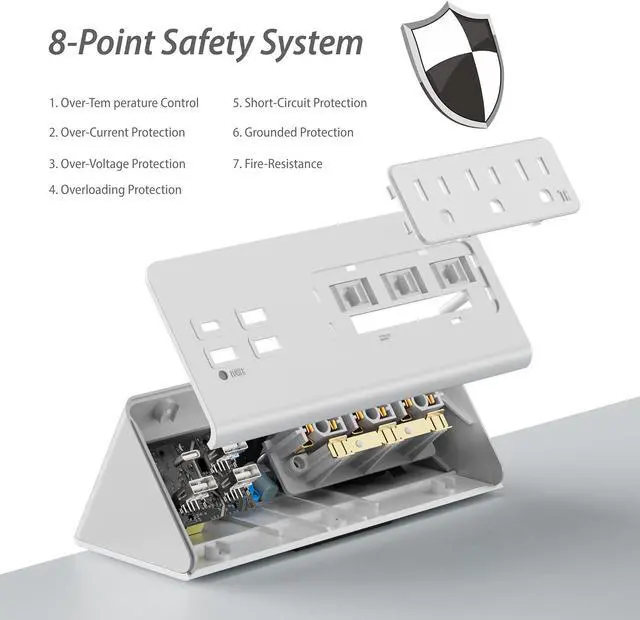 8-Point Safety System

1. Over-Tem perature Control

2. Over-Current Protection

3. Over-Voltage Protection

4. Overloading Protection

5. Short-Circuit Protection

6. Grounded Protection

7. Fire-Resistance