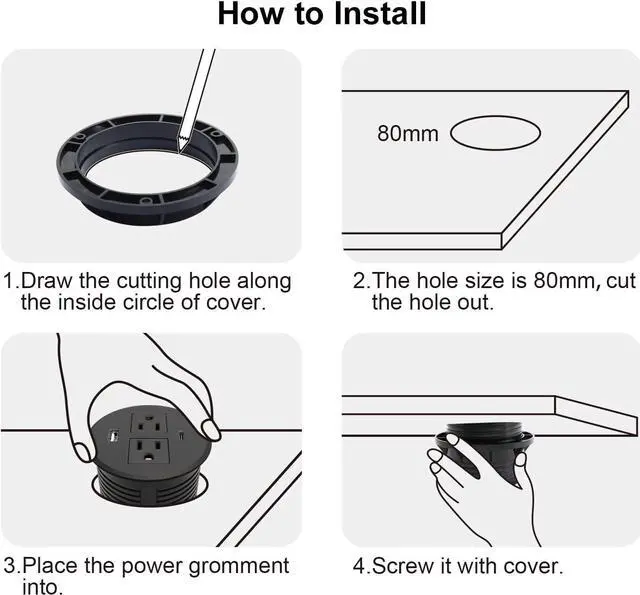 How to Install

80mm

1.Draw the cutting hole along the inside circle of cover.

2.The hole size is 80mm, cut the hole out.

3.Place the power gromment into.

4.Screw it with cover.