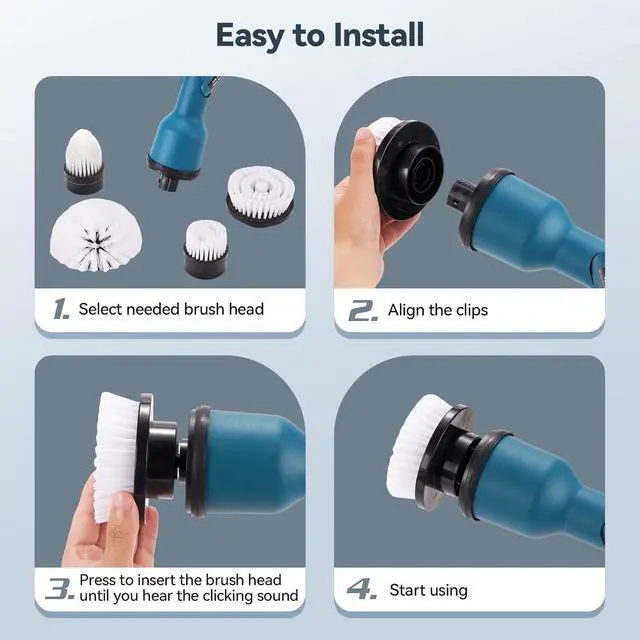 Easy to Install

1. Select needed brush head

2. Align the clips

3. Press to insert the brush head until you hear the clicking sound

4. Start using