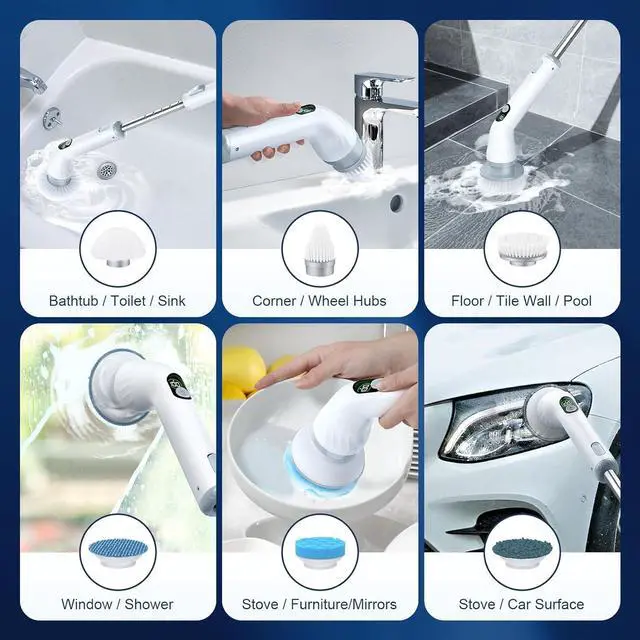 Bathtub / Toilet / Sink

Corner / Wheel Hubs

Floor / Tile Wall / Pool

Window / Shower

Stove / Furniture/Mirrors

Stove / Car Surface