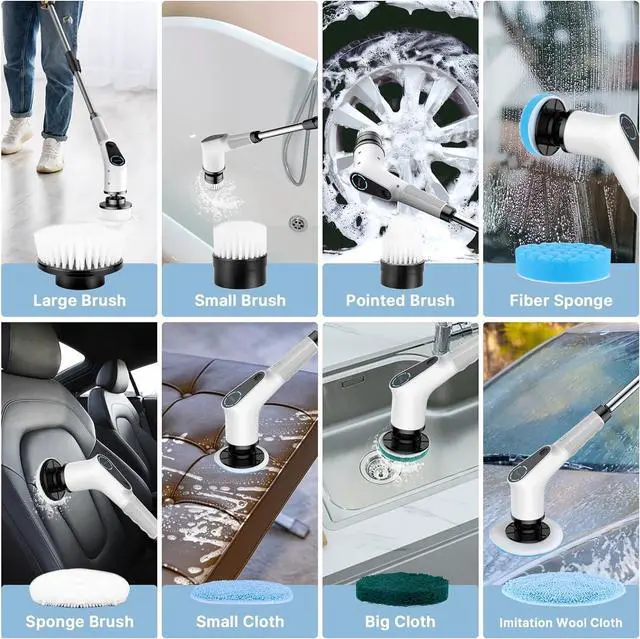 Large Brush
Small Brush
Pointed Brush
Fiber Sponge
Sponge Brush
Small Cloth
Big Cloth
Imitation Wool Cloth