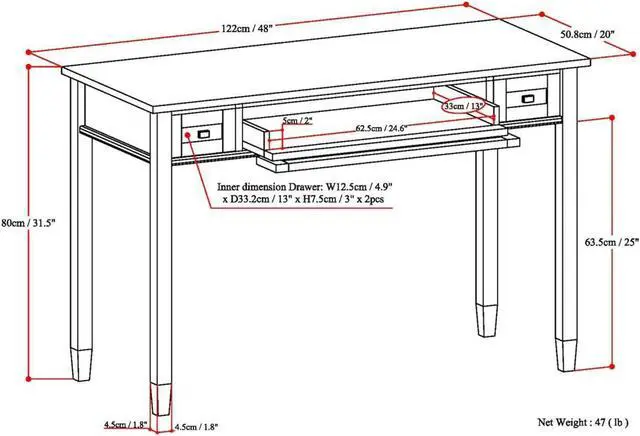 122cm / 48"

50.8cm / 20"

33cm / 13"

5cm / 2"

62.5cm / 24.6"

Inner dimension Drawer: W12.5cm / 4.9" x D33.2cm / 13" x H7.5cm / 3" x 2pcs

80cm / 31.5"

63.5cm / 25"

4.5cm / 1.8"

4.5cm / 1.8"

Net Weight : 47 ( lb )