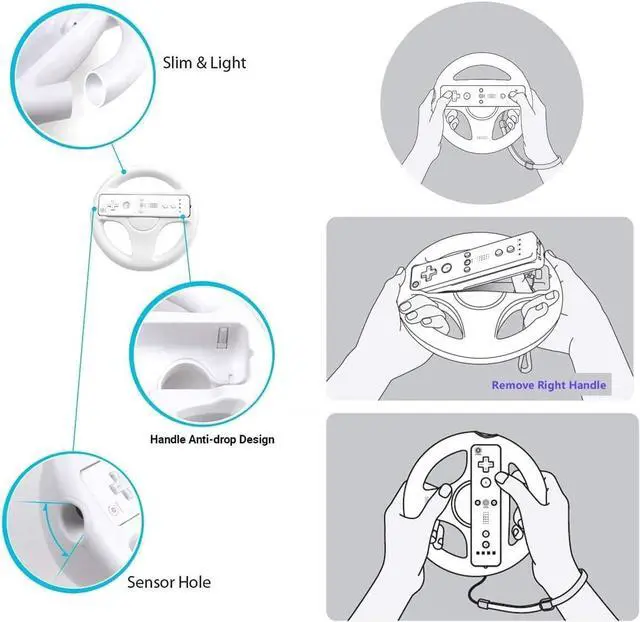 Slim & Light

Handle Anti-drop Design

Sensor Hole

Remove Right Handle