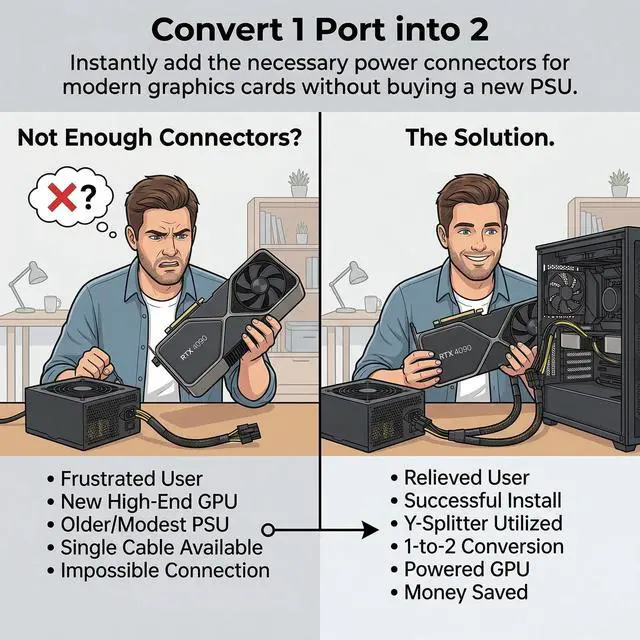 Convert 1 Port into 2

Instantly add the necessary power connectors for modern graphics cards without buying a new PSU.

Not Enough Connectors?

?

RTX 4090

• Frustrated User
• New High-End GPU
• Older/Modest PSU
• Single Cable Available
• Impossible Connection

The Solution.

RTX 4090

• Relieved User
• Successful Install
• Y-Splitter Utilized
• 1-to-2 Conversion
• Powered GPU
• Money Saved