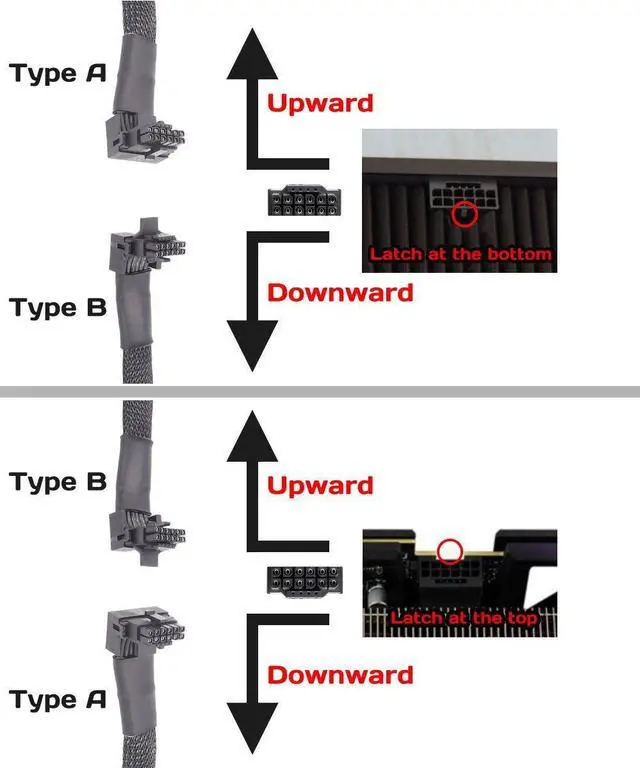 Type A

Upward

Latch at the bottom

Type B

Downward

Type B

Upward

Latch at the top

Type A

Downward