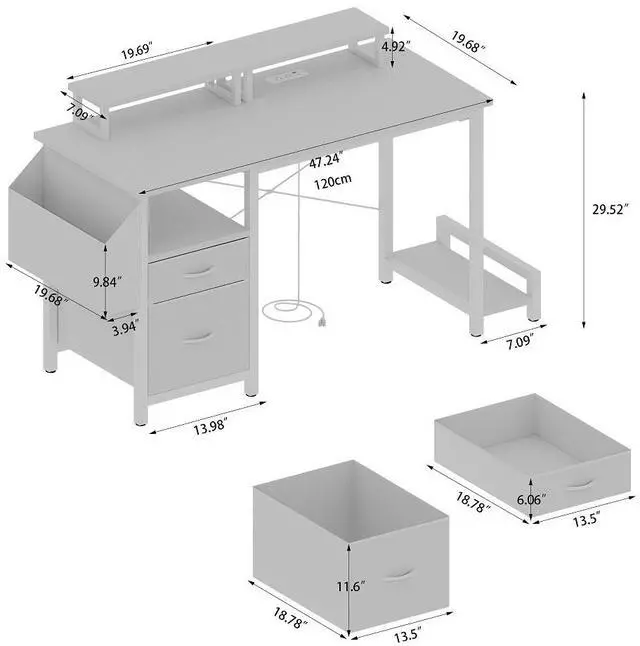 19.69″
4.92″
19.68″
7.09″
47.24″
120cm
29.52″
9.84″
19.68″
3.94″
7.09″
13.98″
18.78″
6.06″
13.5″
11.6″
18.78″
13.5″